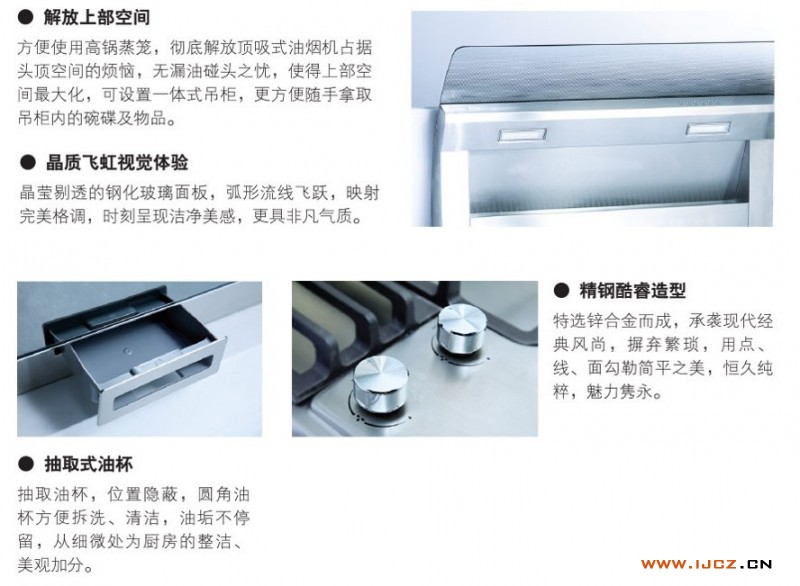 ● 解放上部空间

方便使用高锅蒸笼，彻底解放顶吸式油烟机占据头顶空间的烦恼，无漏油碰头之忧，使得上部空间最大化，可设置一体式吊柜，更方便随手拿取吊柜内的碗碟及物品。

● 晶质飞虹视觉体验

晶莹剔透的钢化玻璃面板，弧形流线飞跃，映射完美格调，时刻呈现洁净美感，更具非凡气质。

● 精钢酷睿造型

特选锌合金而成，承袭现代经典风尚，摒弃繁琐，用点、线、面勾勒简平之美，恒久纯粹，魅力隽永。

● 抽取式油杯

抽取油杯，位置隐蔽，圆角油杯方便拆洗、清洁，油垢不停留，从细微处为厨房的整洁、美观加分。

WWW.IJCZ.CN